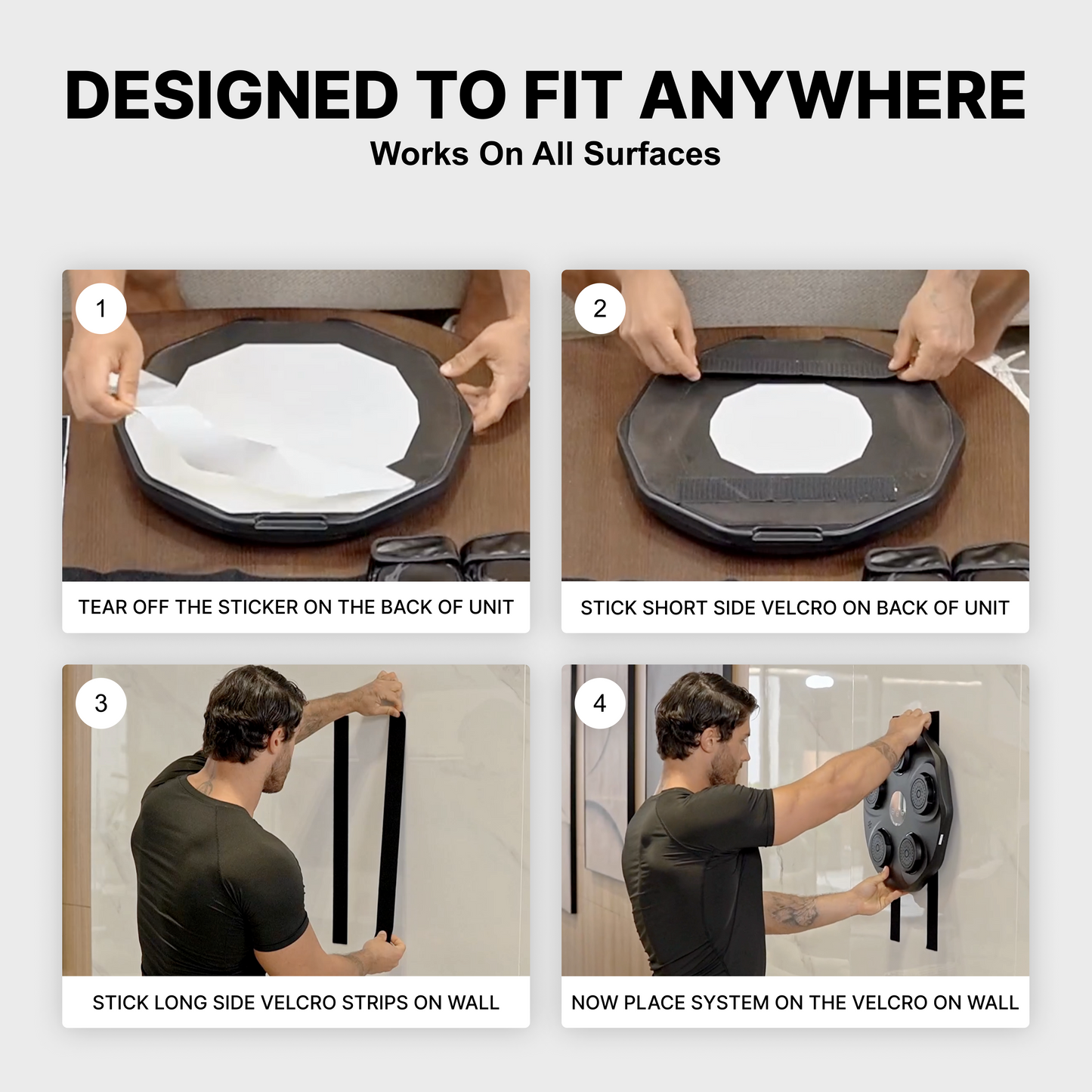 DESIGNED TO FIT ANYWHERE

Works On All Surfaces

1

TEAR OFF THE STICKER ON THE BACK OF UNIT

2

STICK SHORT SIDE VELCRO ON BACK OF UNIT

3

STICK LONG SIDE VELCRO STRIPS ON WALL

4

NOW PLACE SYSTEM ON THE VELCRO ON WALL