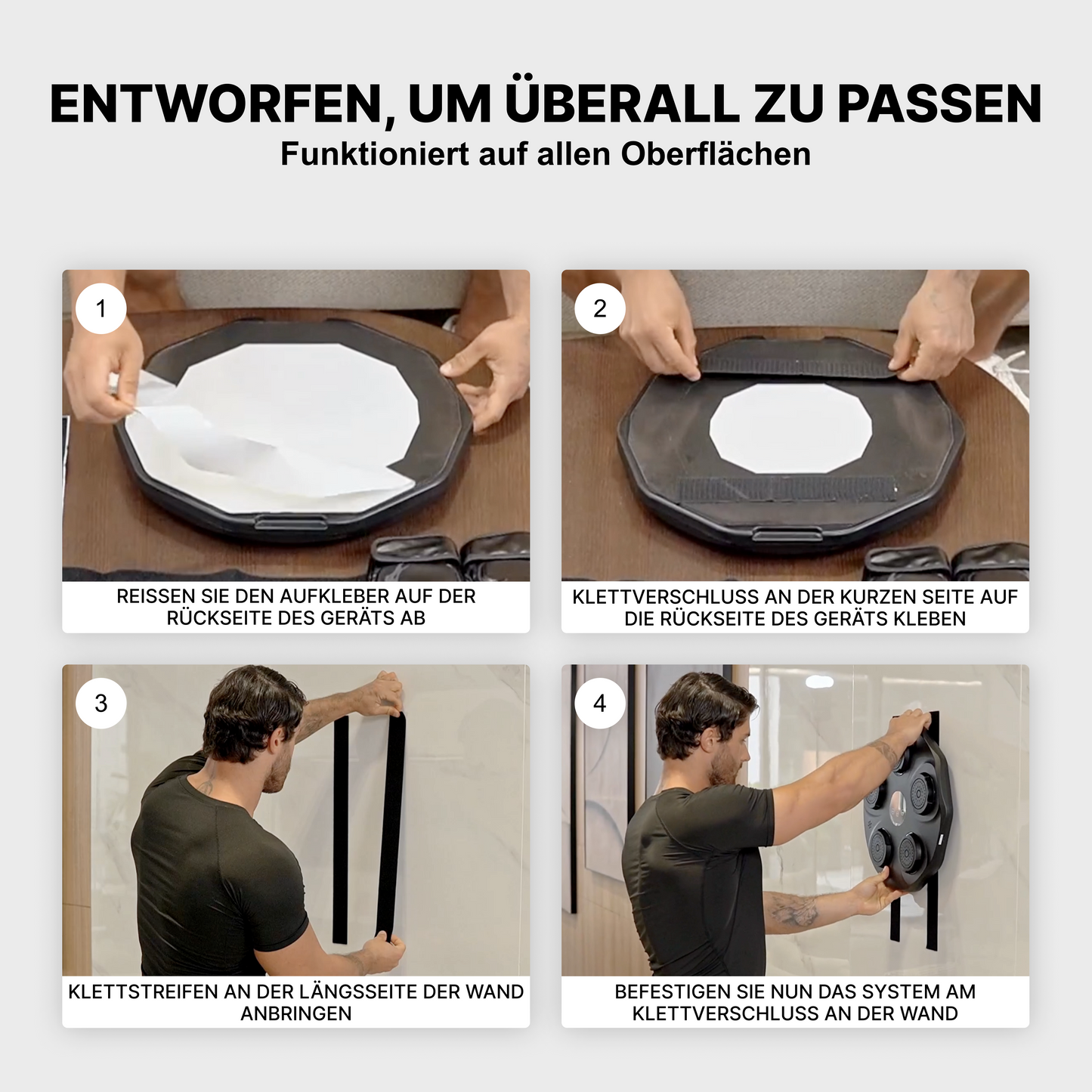 ENTWORFEN, UM ÜBERALL ZU PASSEN
Funktioniert auf allen Oberflächen

1
REISSEN SIE DEN AUFKLEBER AUF DER RÜCKSEITE DES GERÄTS AB

2
KLETTVERSCHLUSS AN DER KURZEN SEITE AUF DIE RÜCKSEITE DES GERÄTS KLEBEN

3
KLETTSTREIFEN AN DER LÄNGSSEITE DER WAND ANBRINGEN

4
BEFESTIGEN SIE NUN DAS SYSTEM AM KLETTVERSCHLUSS AN DER WAND