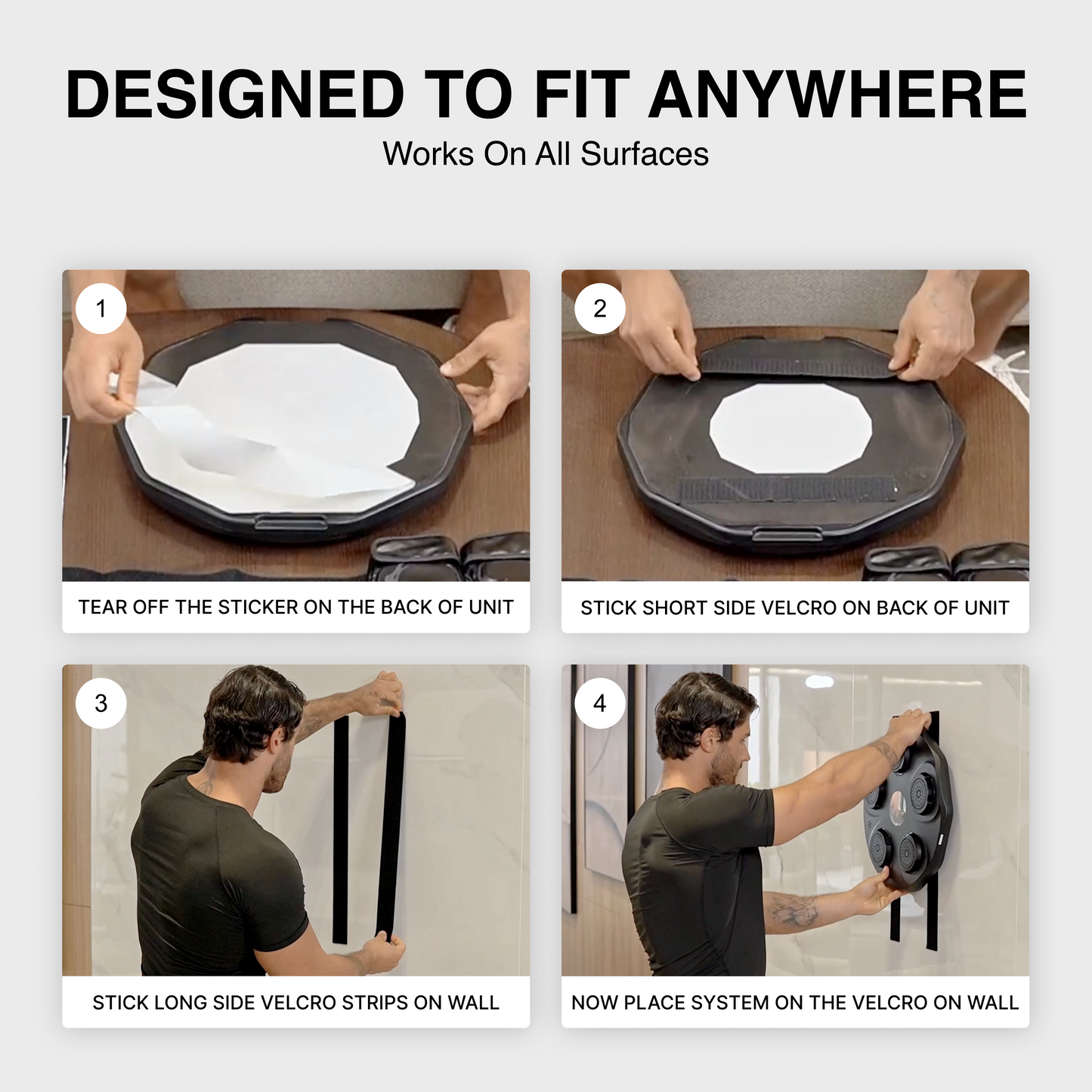 DESIGNED TO FIT ANYWHERE

Works On All Surfaces

1

TEAR OFF THE STICKER ON THE BACK OF UNIT

2

STICK SHORT SIDE VELCRO ON BACK OF UNIT

3

STICK LONG SIDE VELCRO STRIPS ON WALL

4

NOW PLACE SYSTEM ON THE VELCRO ON WALL