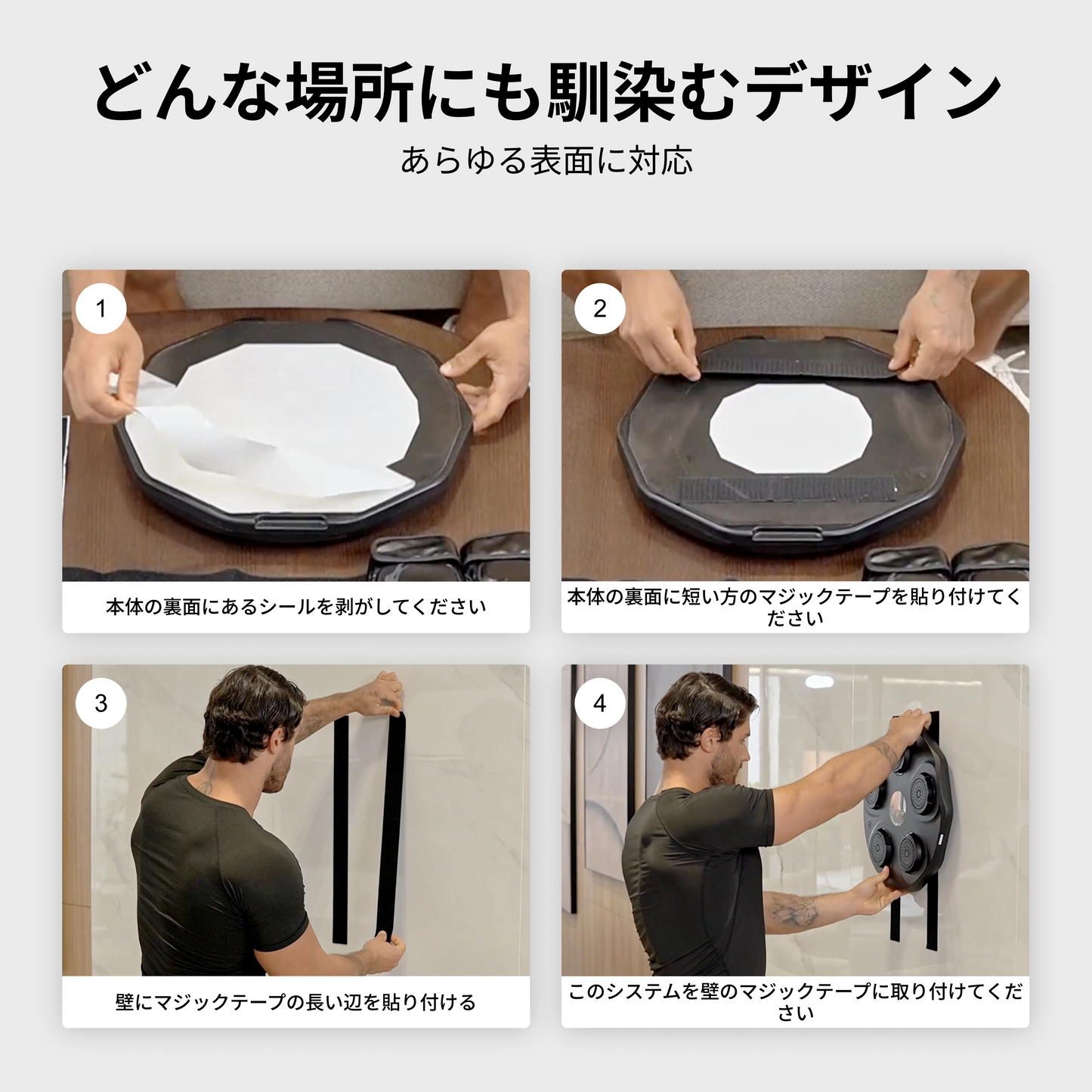 どんな場所にも馴染むデザイン

あらゆる表面に対応

1

本体の裏面にあるシールを剥がしてください

2

本体の裏面に短い方のマジックテープを貼り付けてください

3

壁にマジックテープの長い辺を貼り付ける

4

このシステムを壁のマジックテープに取り付けてください