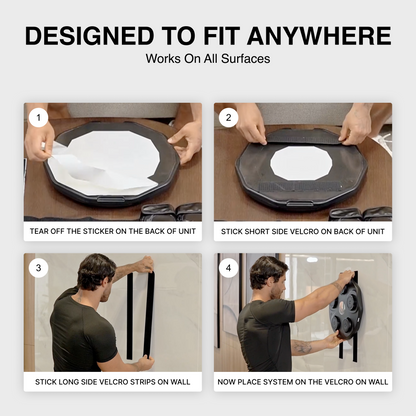 DESIGNED TO FIT ANYWHERE
Works On All Surfaces

1
TEAR OFF THE STICKER ON THE BACK OF UNIT

2
STICK SHORT SIDE VELCRO ON BACK OF UNIT

3
STICK LONG SIDE VELCRO STRIPS ON WALL

4
NOW PLACE SYSTEM ON THE VELCRO ON WALL