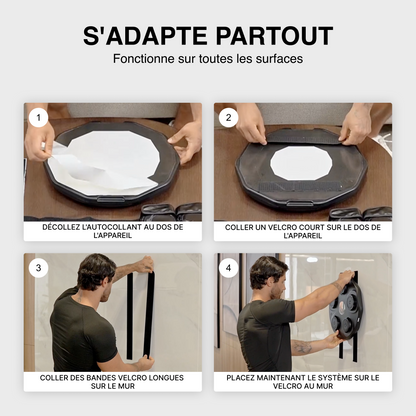 S'ADAPTE PARTOUT
Fonctionne sur toutes les surfaces

1
DÉCOLLEZ L'AUTOCOLLANT AU DOS DE L'APPAREIL

2
COLLER UN VELCRO COURT SUR LE DOS DE L'APPAREIL

3
COLLER DES BANDES VELCRO LONGUES SUR LE MUR

4
PLACEZ MAINTENANT LE SYSTÈME SUR LE VELCRO AU MUR