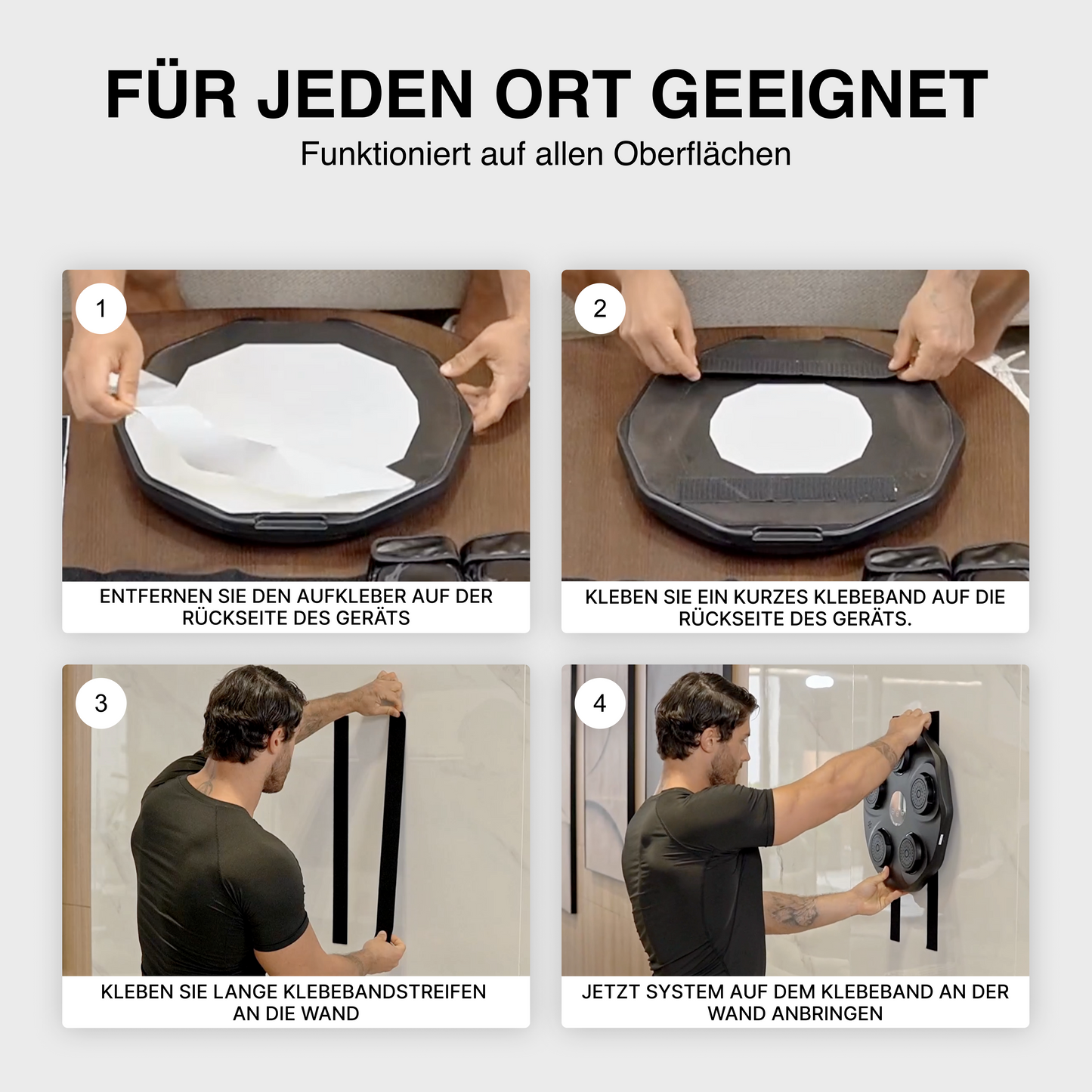 FÜR JEDEN ORT GEEIGNET

Funktioniert auf allen Oberflächen

1

ENTFERNEN SIE DEN AUFKLEBER AUF DER RÜCKSEITE DES GERÄTS

2

KLEBEN SIE EIN KURZES KLEBEBAND AUF DIE RÜCKSEITE DES GERÄTS.

3

KLEBEN SIE LANGE KLEBEBANDSTREIFEN AN DIE WAND

4

JETZT SYSTEM AUF DEM KLEBEBAND AN DER WAND ANBRINGEN