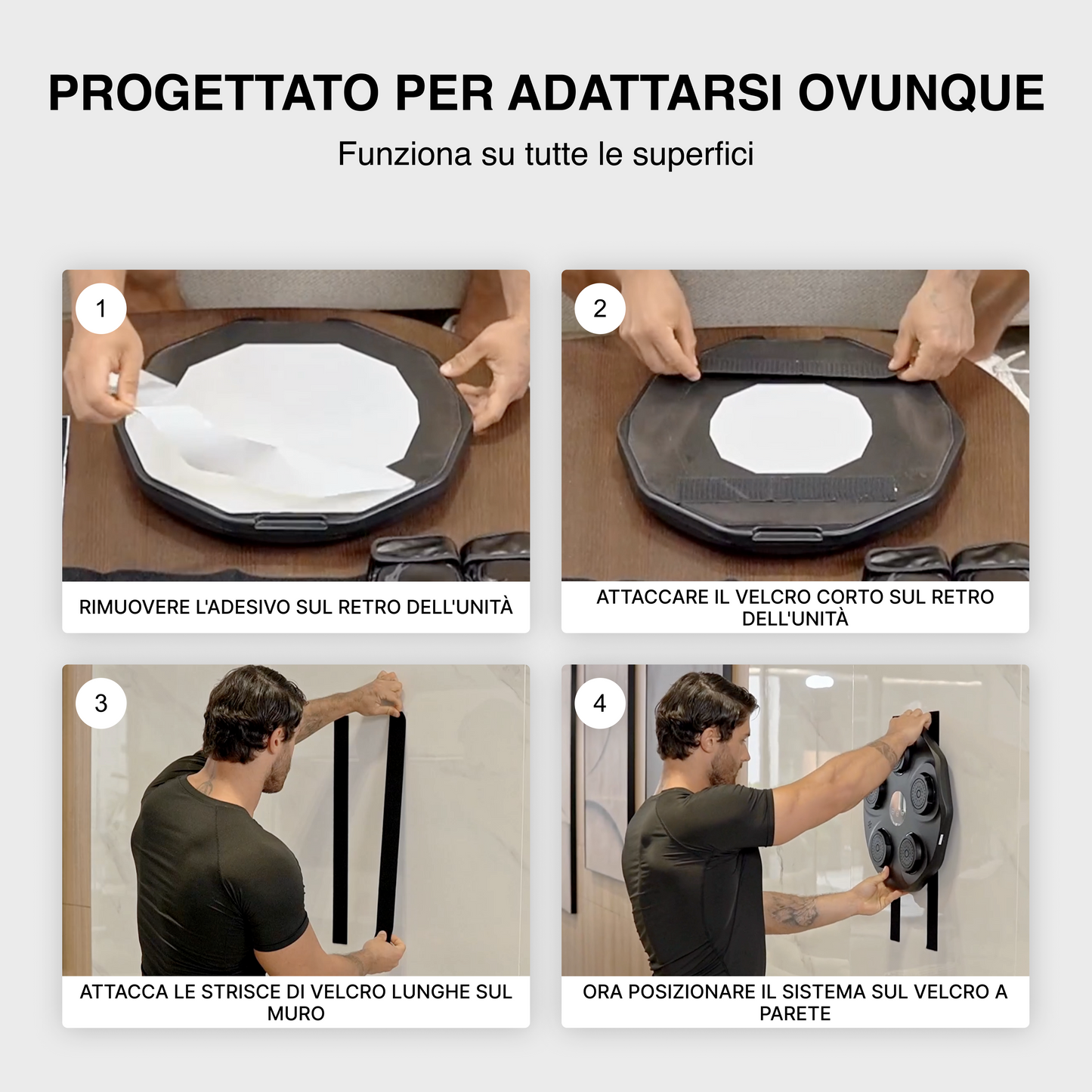 PROGETTATO PER ADATTARSI OVUNQUE

Funziona su tutte le superfici

1

RIMUOVERE L'ADESIVO SUL RETRO DELL'UNITÀ

2

ATTACCARE IL VELCRO CORTO SUL RETRO DELL'UNITÀ

3

ATTACCA LE STRISCE DI VELCRO LUNGHE SUL MURO

4

ORA POSIZIONARE IL SISTEMA SUL VELCRO A PARETE