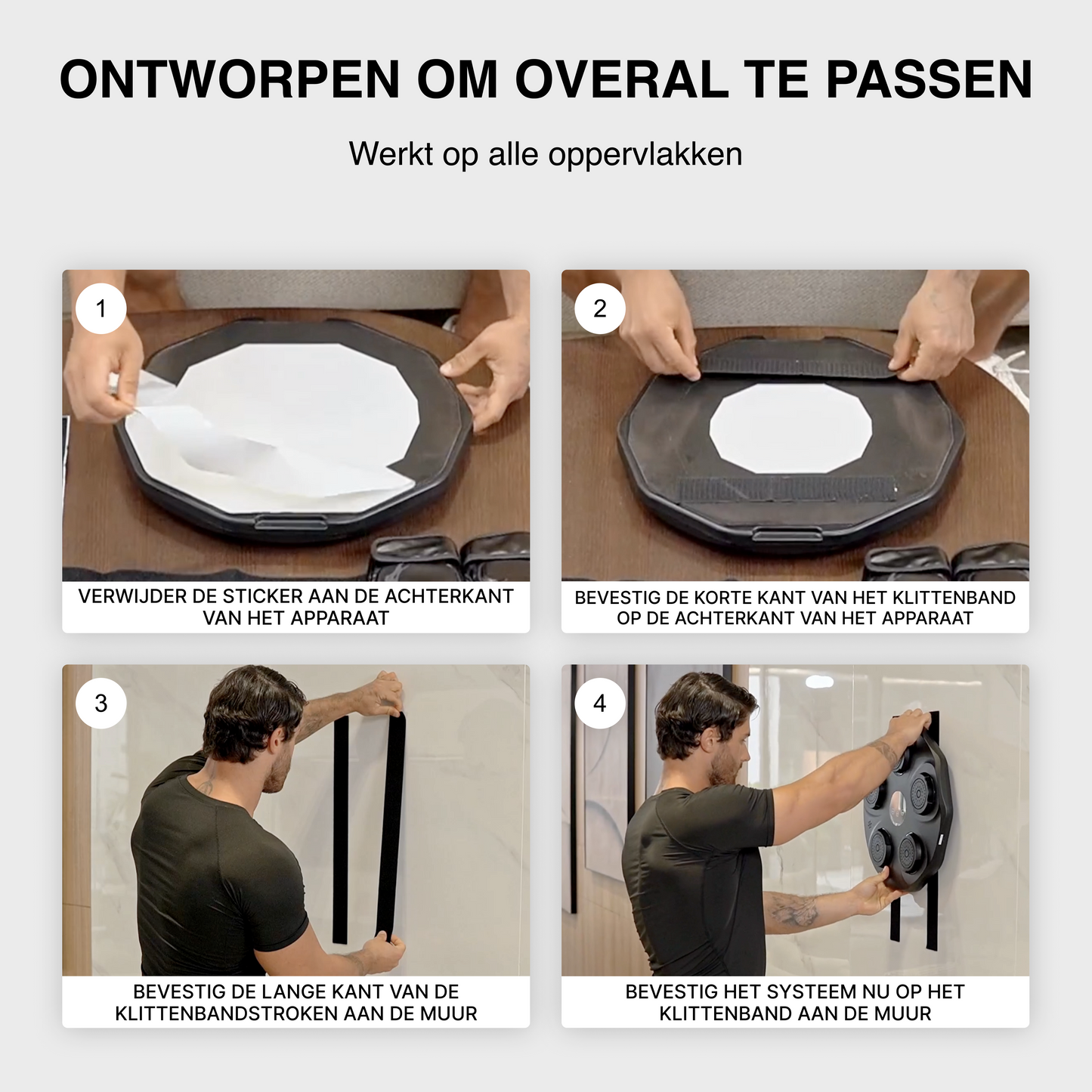 ONTWORPEN OM OVERAL TE PASSEN

Werkt op alle oppervlakken

1

VERWIJDER DE STICKER AAN DE ACHTERKANT VAN HET APPARAAT

2

BEVESTIG DE KORTE KANT VAN HET KLITTENBAND OP DE ACHTERKANT VAN HET APPARAAT

3

BEVESTIG DE LANGE KANT VAN DE KLITTENBANDSTROKEN AAN DE MUUR

4

BEVESTIG HET SYSTEEM NU OP HET KLITTENBAND AAN DE MUUR